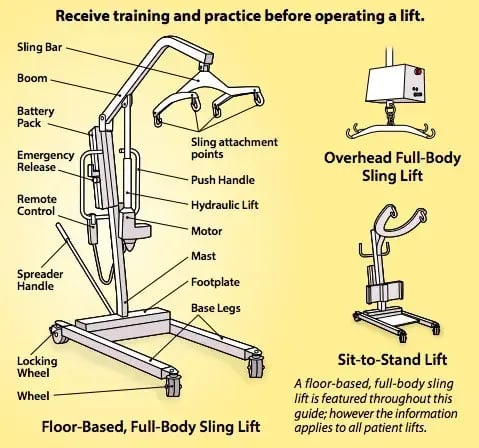 Receive training and practice before operating a lift.

Sling Bar

Boom

Battery Pack

Emergency Release

Remote Control

Spreader Handle

Locking Wheel

Wheel

Sling attachment points

Push Handle

Hydraulic Lift

Motor

Mast

Footplate

Base Legs

Floor-Based, Full-Body Sling Lift

Overhead Full-Body Sling Lift

Sit-to-Stand Lift

A floor-based, full-body sling lift is featured throughout this guide; however the information applies to all patient lifts.